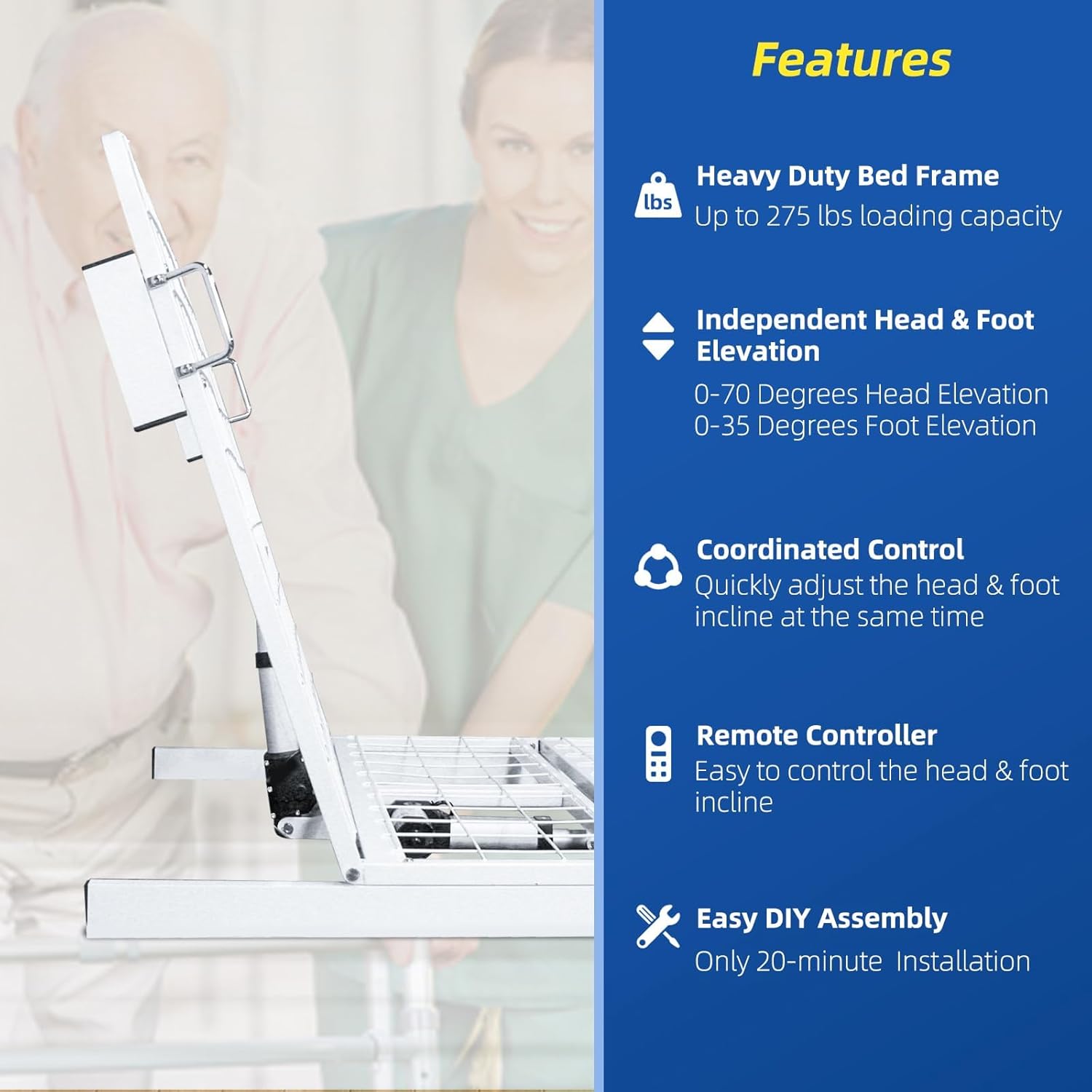 Features

lbs

Heavy Duty Bed Frame
Up to 275 lbs loading capacity

Independent Head & Foot Elevation
0-70 Degrees Head Elevation
0-35 Degrees Foot Elevation

Coordinated Control
Quickly adjust the head & foot incline at the same time

Remote Controller
Easy to control the head & foot incline

Easy DIY Assembly
Only 20-minute Installation