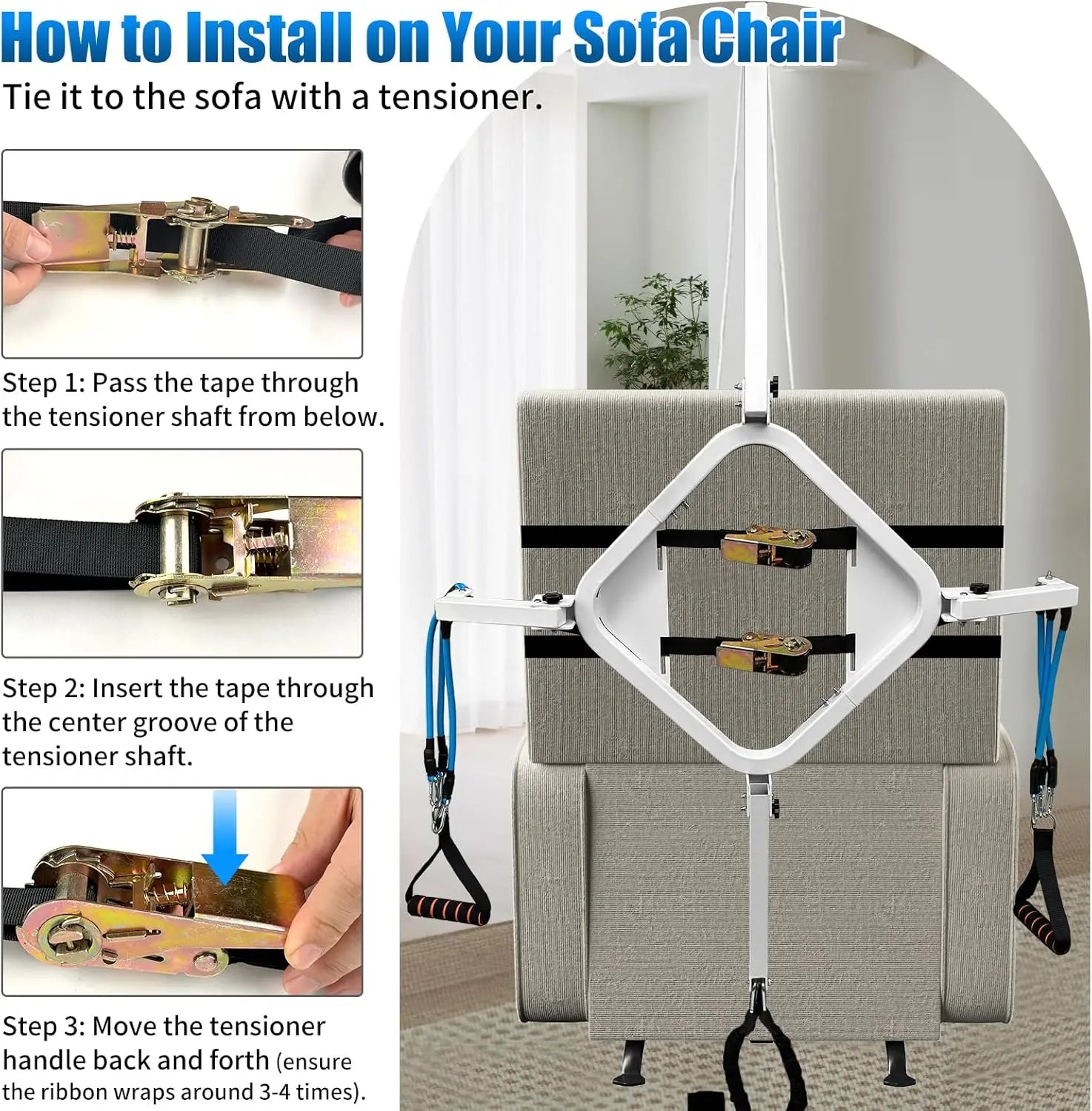 How to Install on Your Sofa Chair

Tie it to the sofa with a tensioner.

Step 1: Pass the tape through the tensioner shaft from below.

Step 2: Insert the tape through the center groove of the tensioner shaft.

Step 3: Move the tensioner handle back and forth (ensure the ribbon wraps around 3-4 times).